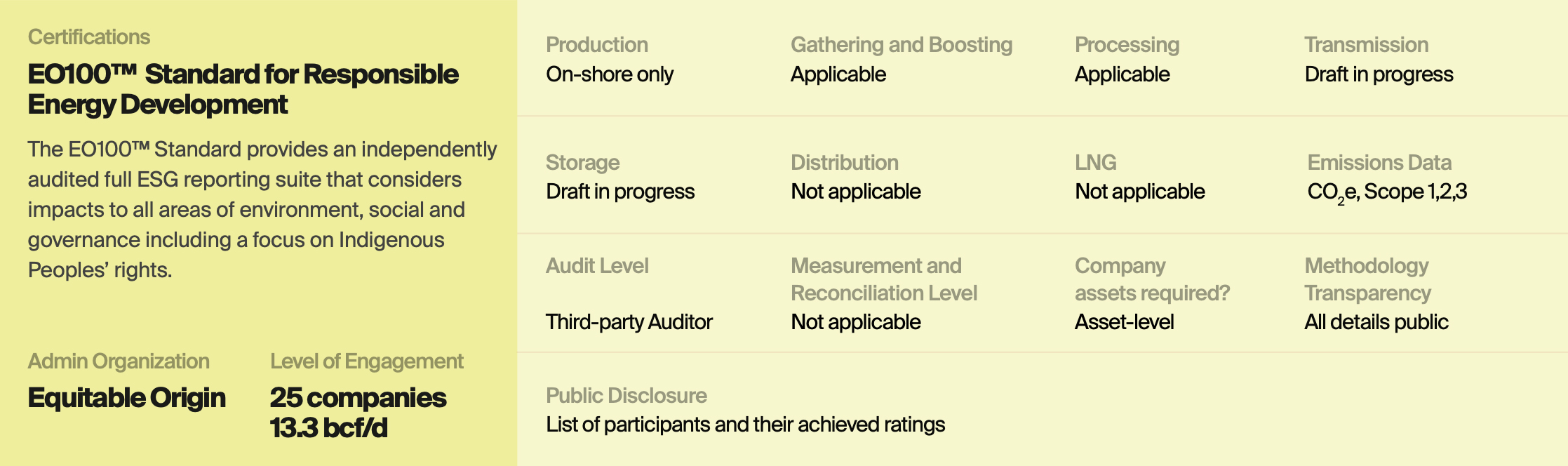 Certifications

EO100™ Standard for Responsible Energy Development

The EO100™ Standard provides an independently audited full ESG reporting suite that considers impacts to all areas of environment, social and governance including a focus on Indigenous Peoples' rights.

Admin Organization
Equitable Origin

Level of Engagement
25 companies
13.3 bcf/d

Production
On-shore only

Gathering and Boosting
Applicable

Processing
Applicable

Transmission
Draft in progress

Storage
Draft in progress

Distribution
Not applicable

LNG
Not applicable

Emissions Data
$CO_2e$, Scope 1,2,3

Audit Level
Third-party Auditor

Measurement and Reconciliation Level
Not applicable

Company assets required?
Asset-level

Methodology Transparency
All details public

Public Disclosure
List of participants and their achieved ratings