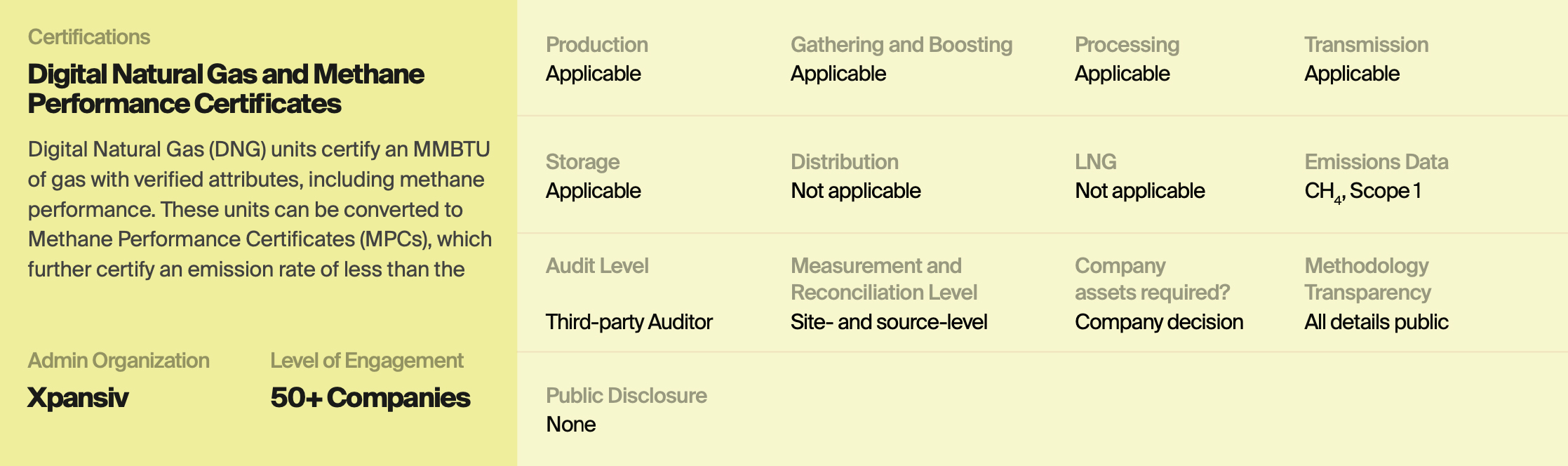 Certifications

Digital Natural Gas and Methane Performance Certificates

Digital Natural Gas (DNG) units certify an MMBTU of gas with verified attributes, including methane performance. These units can be converted to Methane Performance Certificates (MPCs), which further certify an emission rate of less than the

Admin Organization
Xpansiv

Level of Engagement
50+ Companies

Production
Applicable

Gathering and Boosting
Applicable

Processing
Applicable

Transmission
Applicable

Storage
Applicable

Distribution
Not applicable

LNG
Not applicable

Emissions Data
$CH_4$, Scope 1

Audit Level
Third-party Auditor

Measurement and Reconciliation Level
Site- and source-level

Company assets required?
Company decision

Methodology Transparency
All details public

Public Disclosure
None